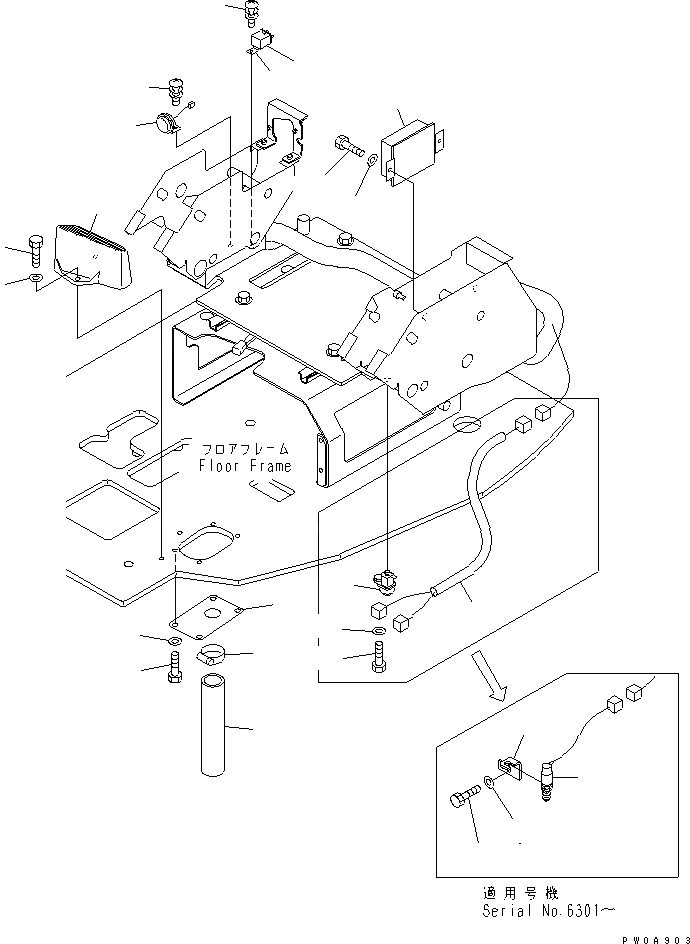 フロアフレーム
Floor Frame

適用号機
Serial No.6301～

PW0A903