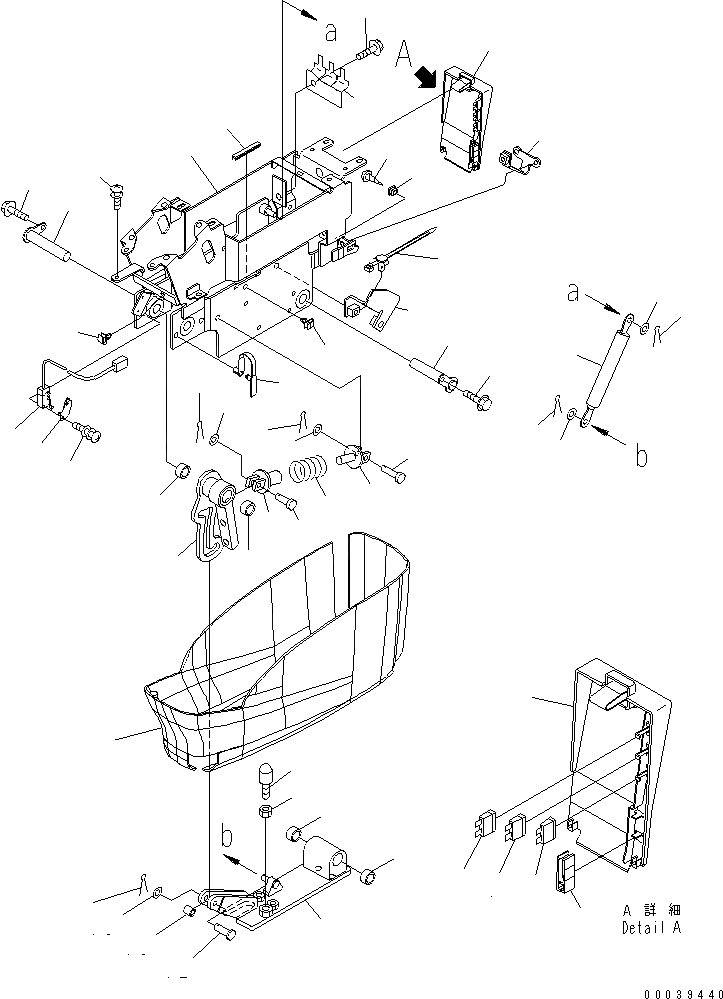 a
A
a
b
b
A 詳 細
Detail A
00039440