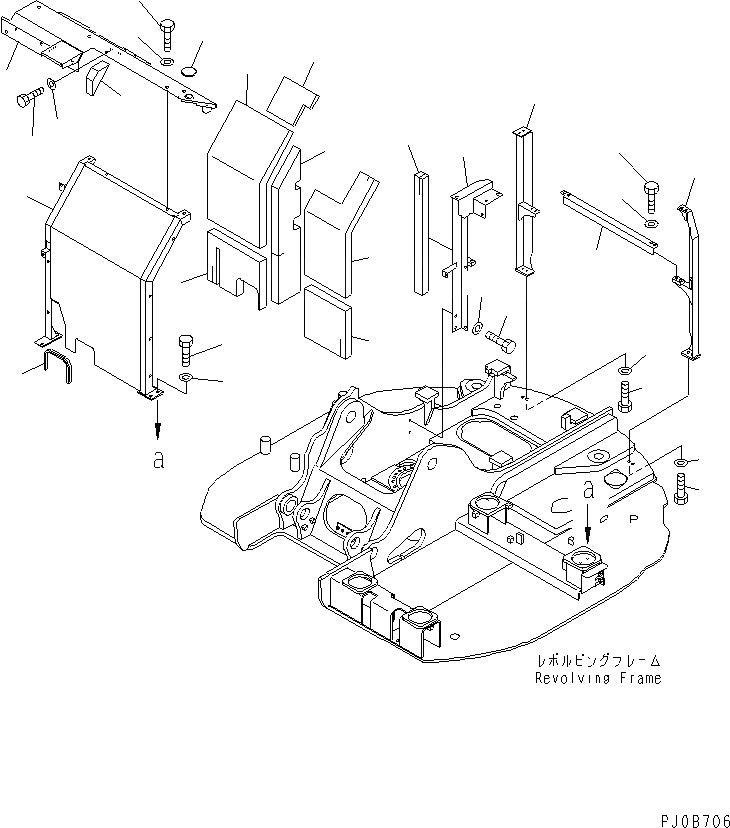 a

a

レボルビングフレーム
Revolving Frame

PJ0B706