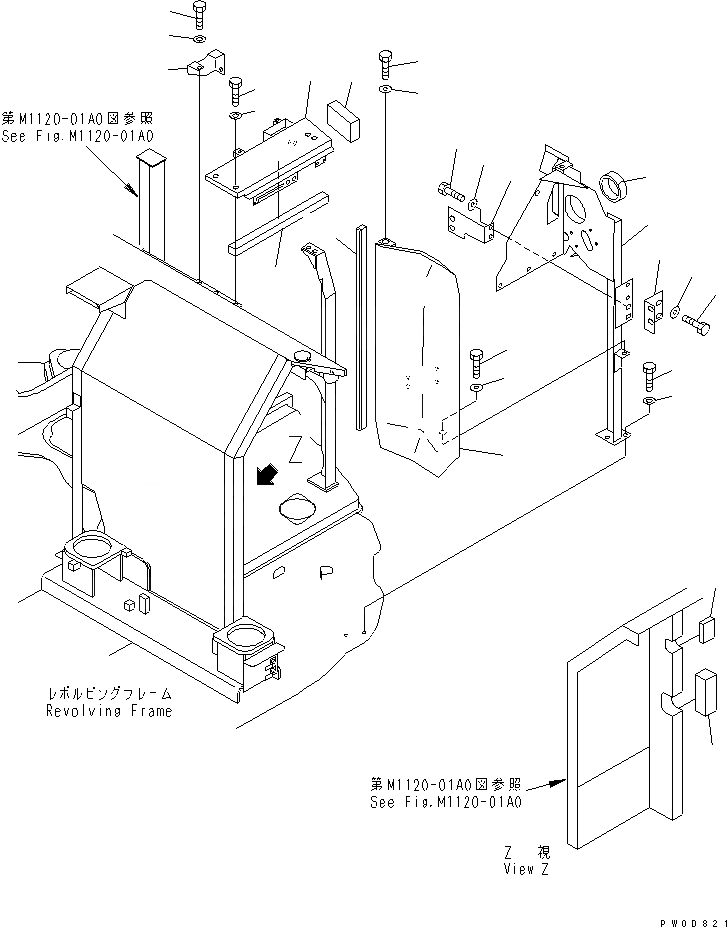 第M1120-01A0図参照
See Fig.M1120-01A0

Z

レボルビングフレーム
Revolving Frame

第M1120-01A0図参照
See Fig.M1120-01A0

Z 視
View Z

PW00821