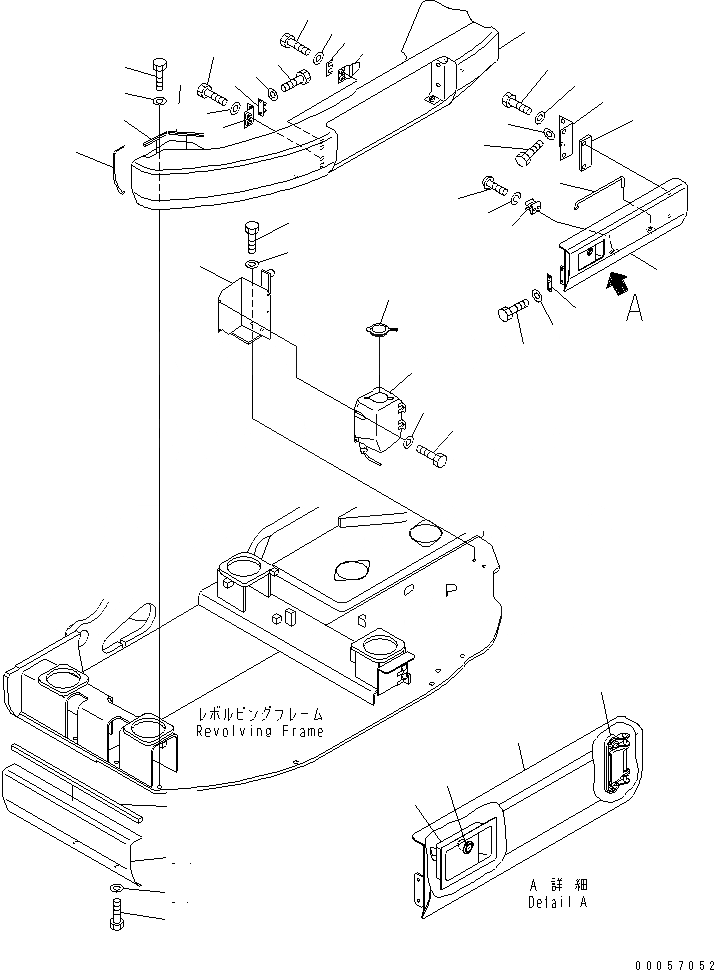 A

レボルビングフレーム
Revolving Frame

A 詳細
Detail A

00057052