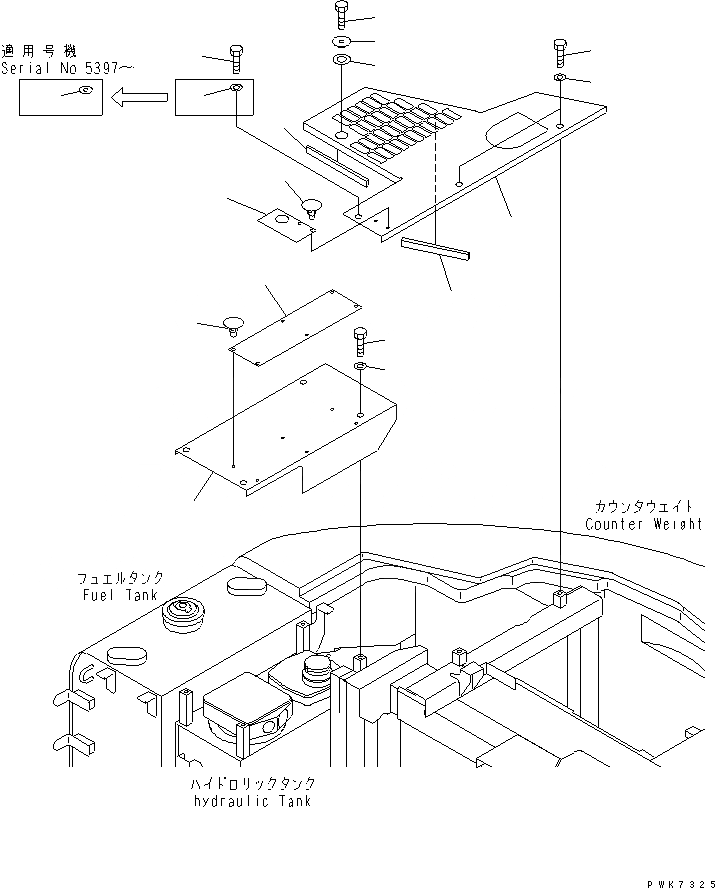 適用号機
Serial No 5397~

カウンタウェイト
Counter Weight

フュエルタンク
Fuel Tank

ハイドロリックタンク
hydraulic Tank

PWK7325