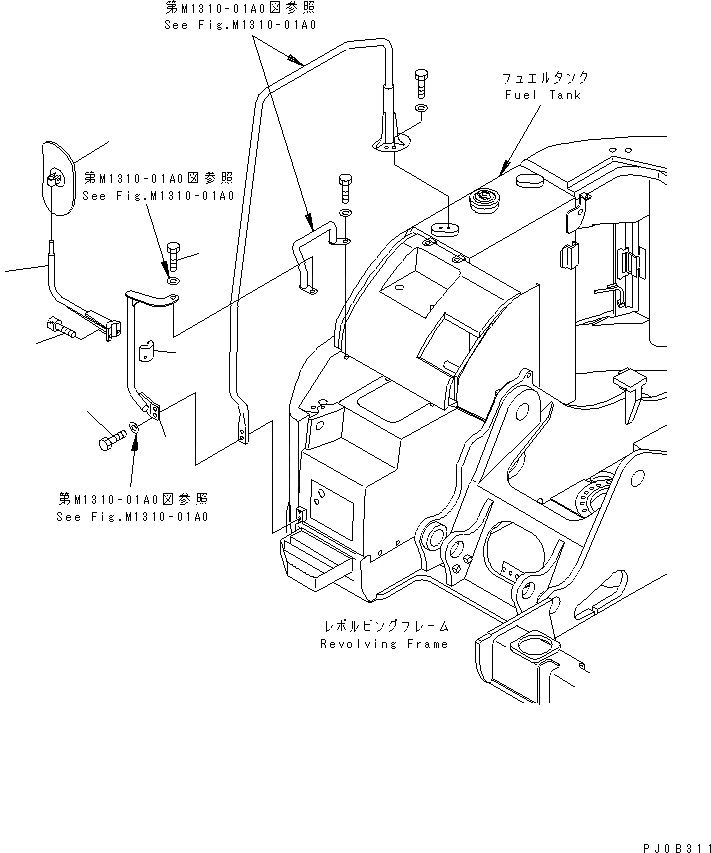 第M1310-01A0図参照
See Fig.M1310-01A0

フュエルタンク
Fuel Tank

第M1310-01A0図参照
See Fig.M1310-01A0

第M1310-01A0図参照
See Fig.M1310-01A0

レボルビングフレーム
Revolving Frame

PJ0B311