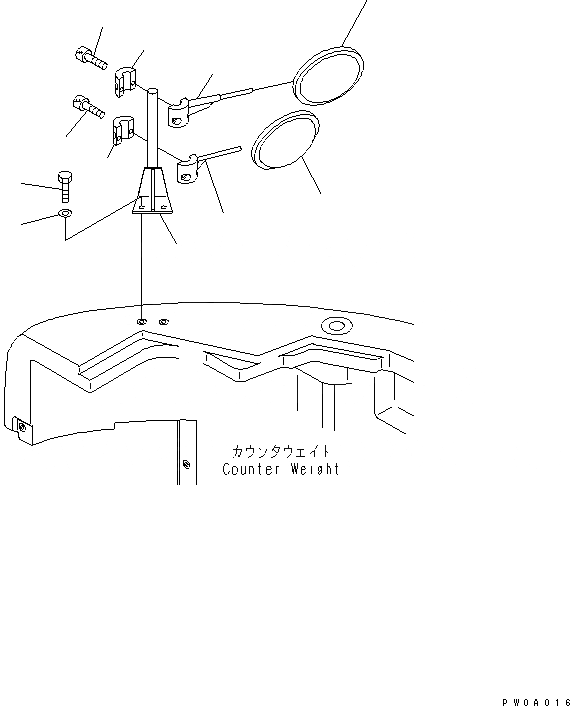 カウンタウェイト
Counter Weight

PW0A016