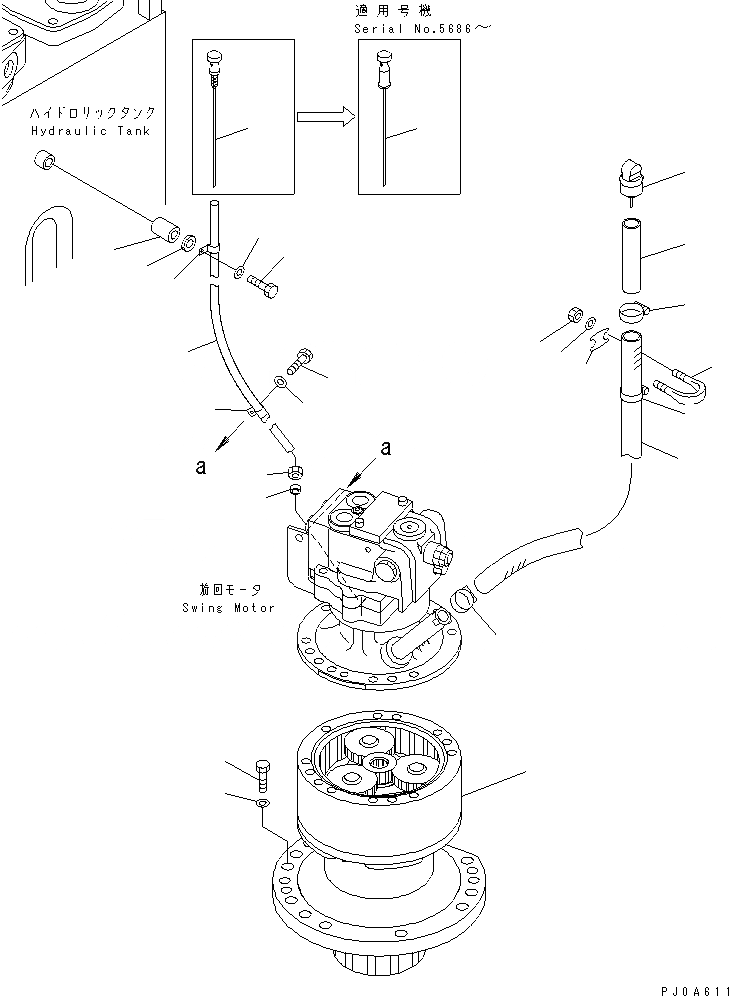 適用号機
Serial No.5686～

ハイドロリックタンク
Hydraulic Tank

a

a

旋回モータ
Swing Motor

PJ0A611