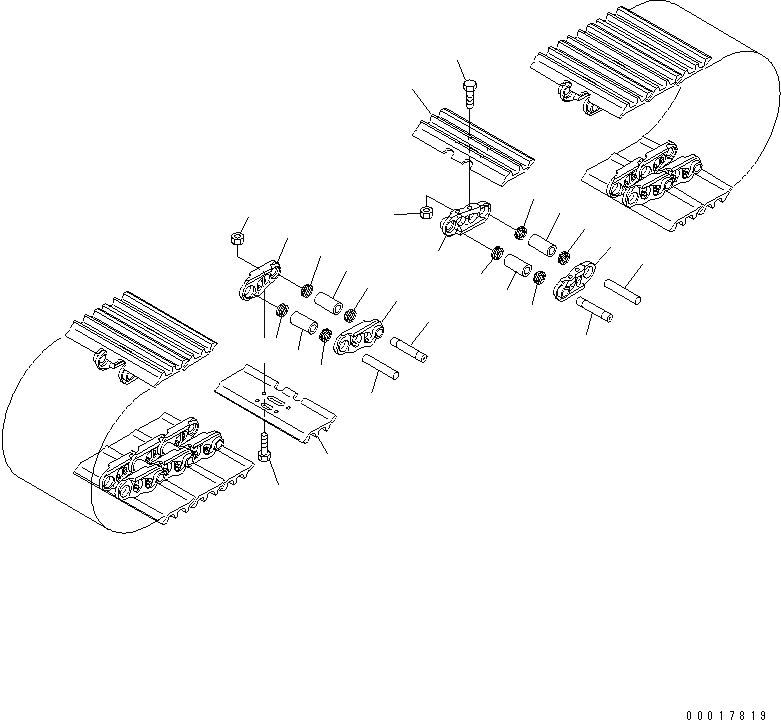 00017819