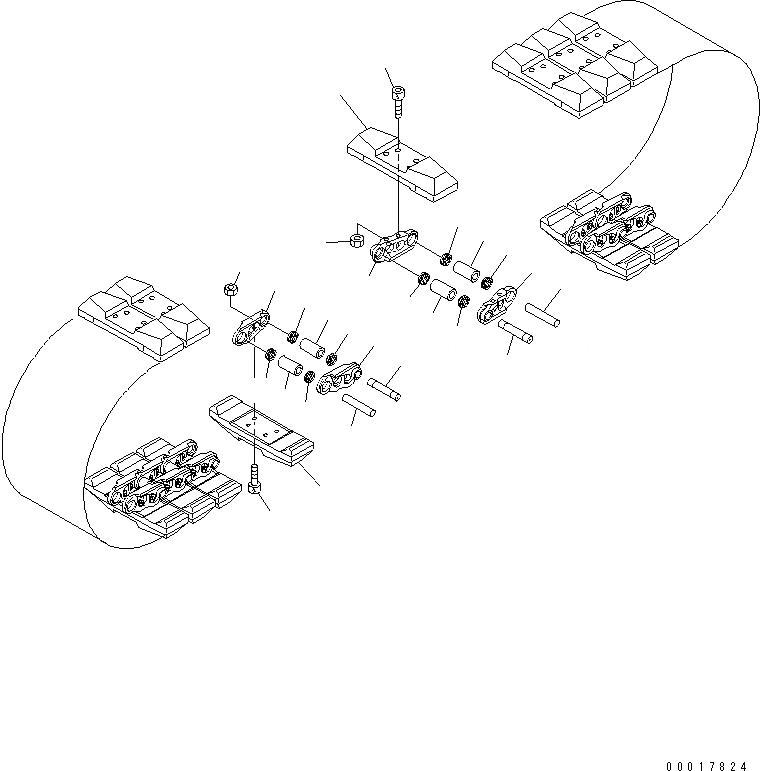 00017824