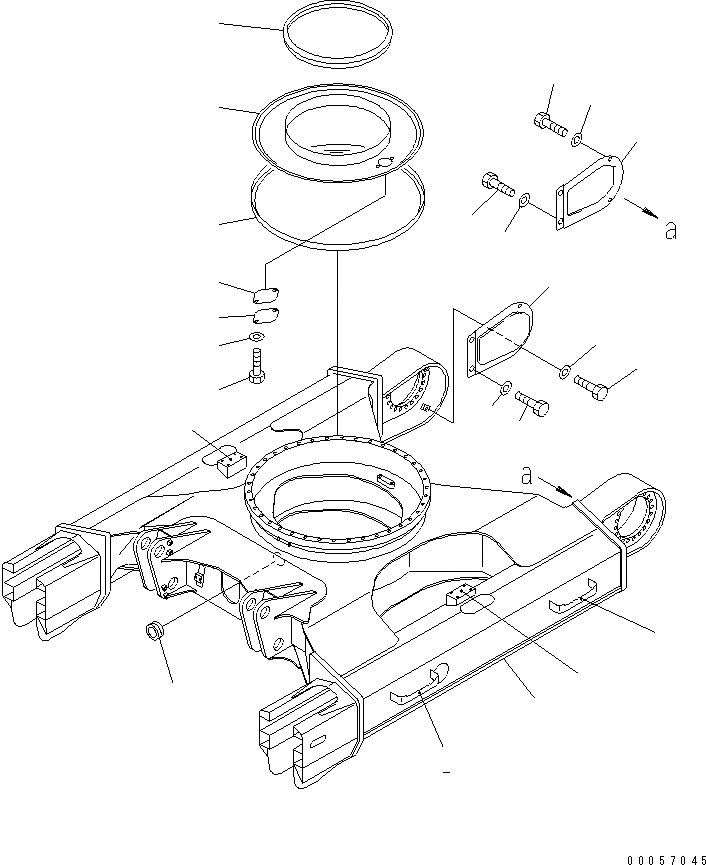 a

a

00057045