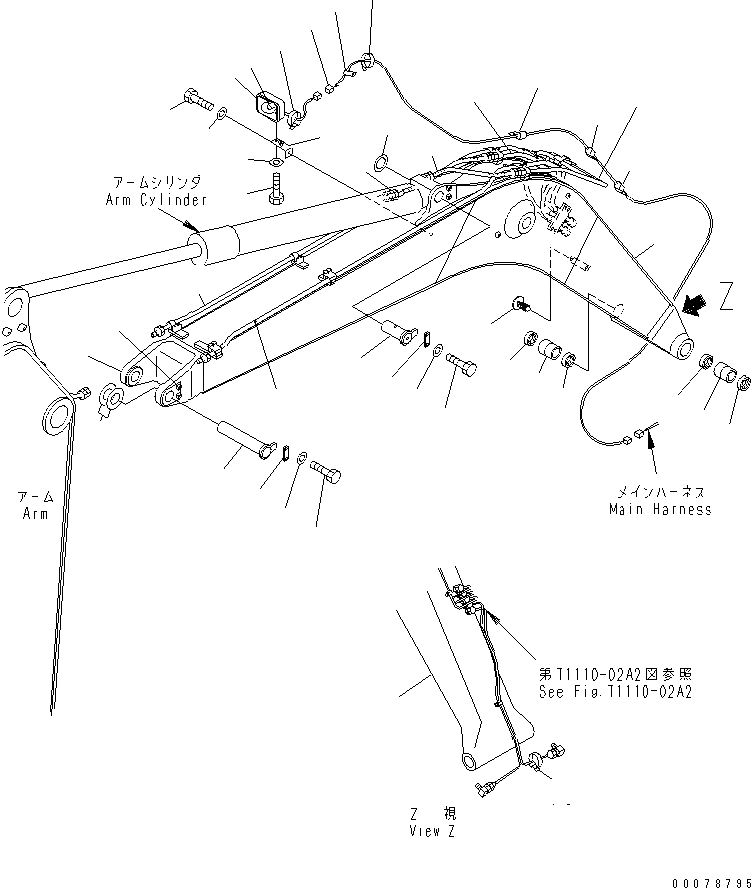 アームシリンダ
Arm Cylinder

Z

アーム
Arm

メインハーネス
Main Harness

第T1110-02A2図参照
See Fig.T1110-02A2

Z 視
View Z

00078795