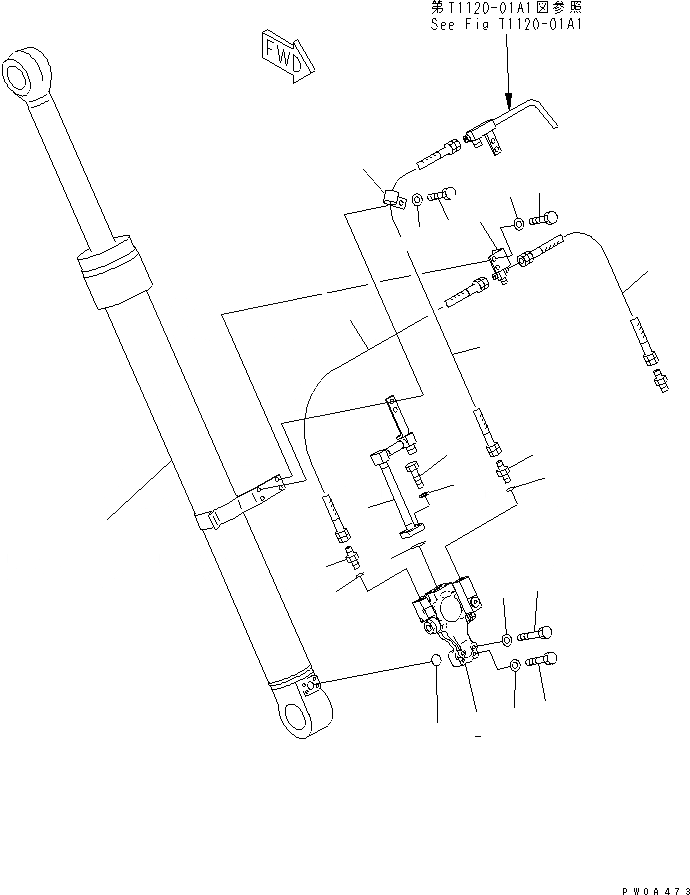 第T1120-01A1図参照
See Fig T1120-01A1

FWD

PW0A473