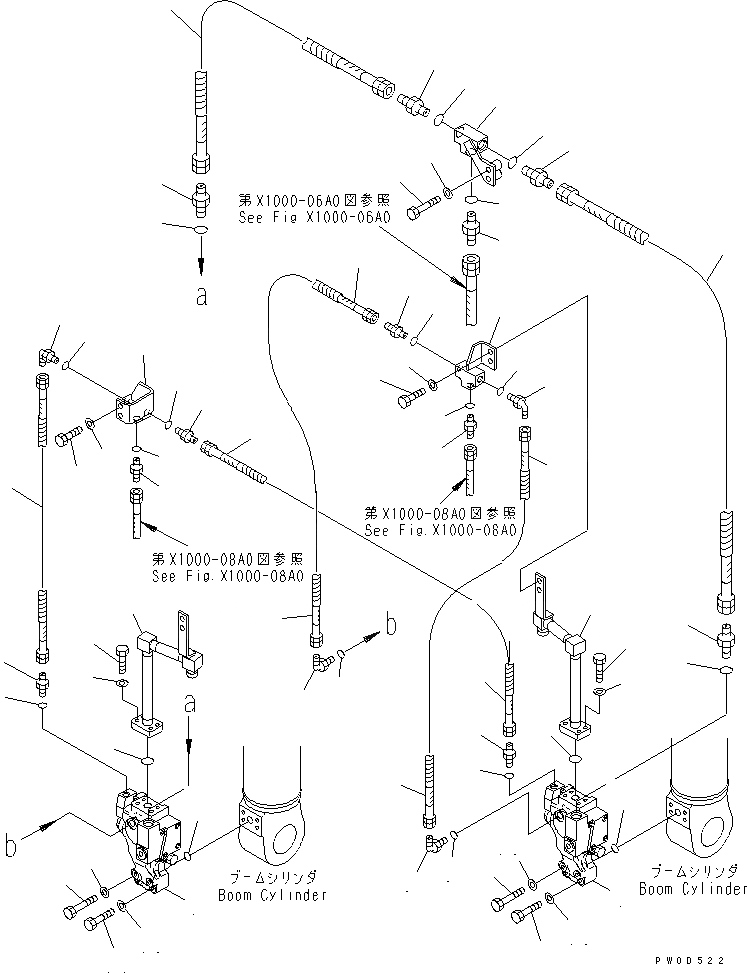 第X1000-06A0図参照
See Fig.X1000-06A0

a

第X1000-08A0図参照
See Fig.X1000-08A0

第X1000-08A0図参照
See Fig.X1000-08A0

b

a

b

ブームシリンダ
Boom Cylinder

ブームシリンダ
Boom Cylinder

PW00522