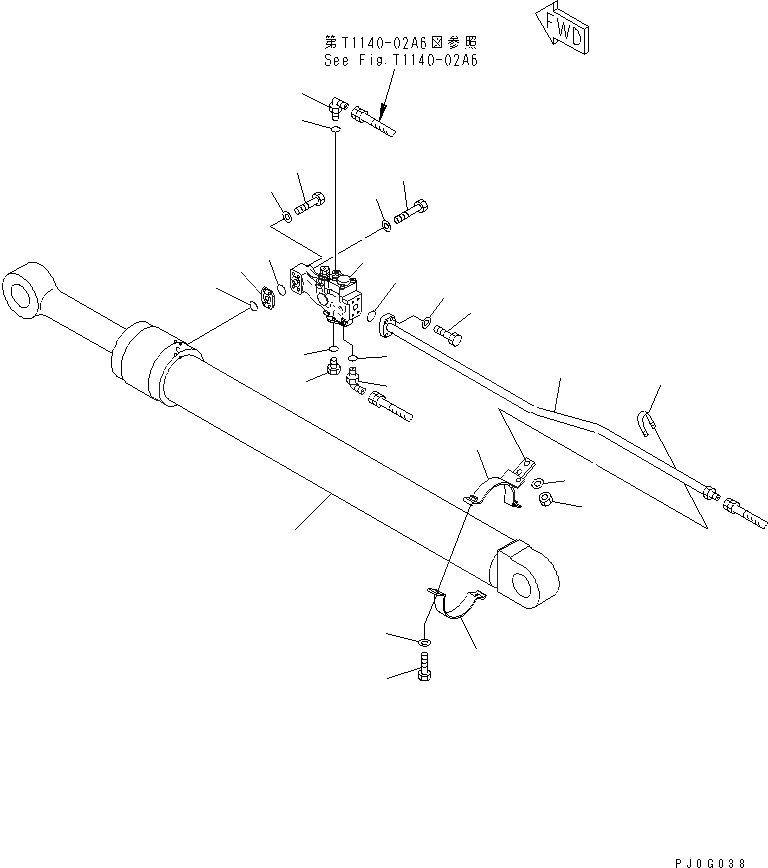 FWD

第T1140-02A6図参照
See Fig.T1140-02A6

PJ0G038