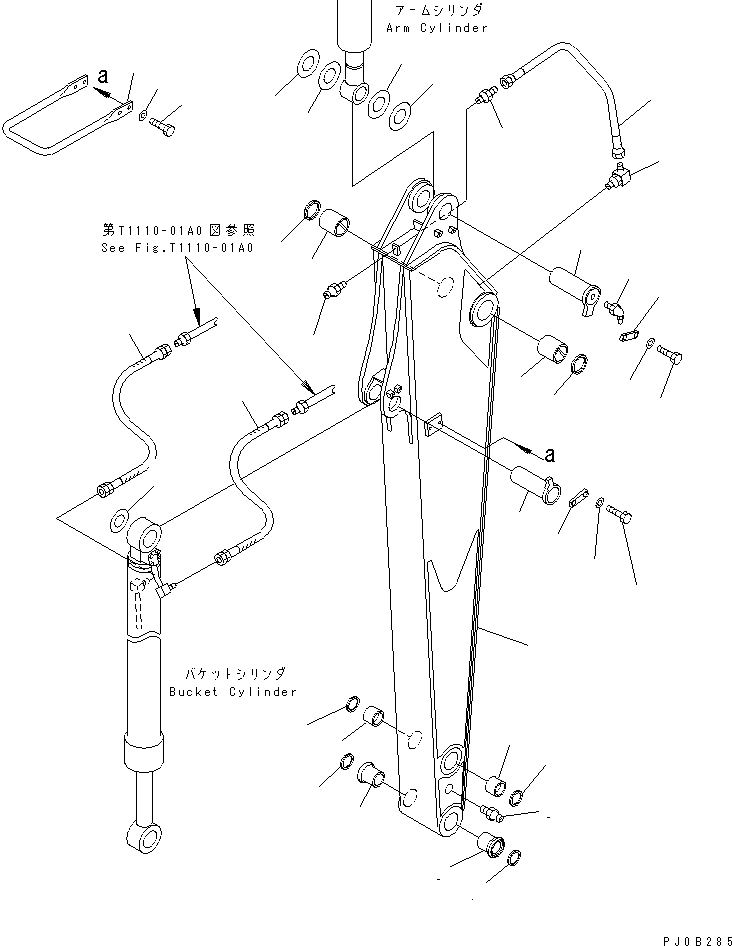 アームシリンダ
Arm Cylinder

a

第T1110-01A0図参照
See Fig.T1110-01A0

a

バケットシリンダ
Bucket Cylinder

PJ0B285