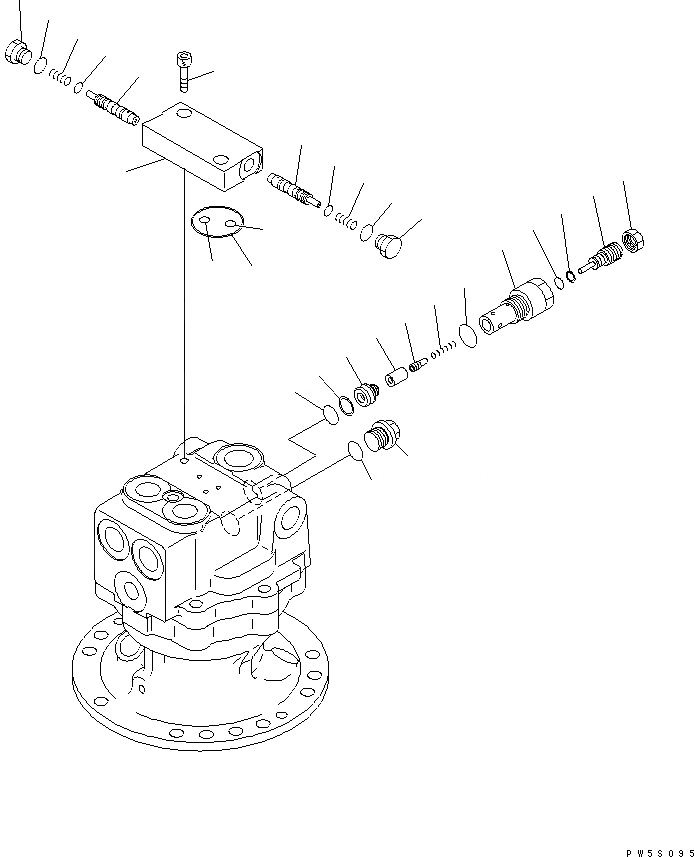 PW5S095