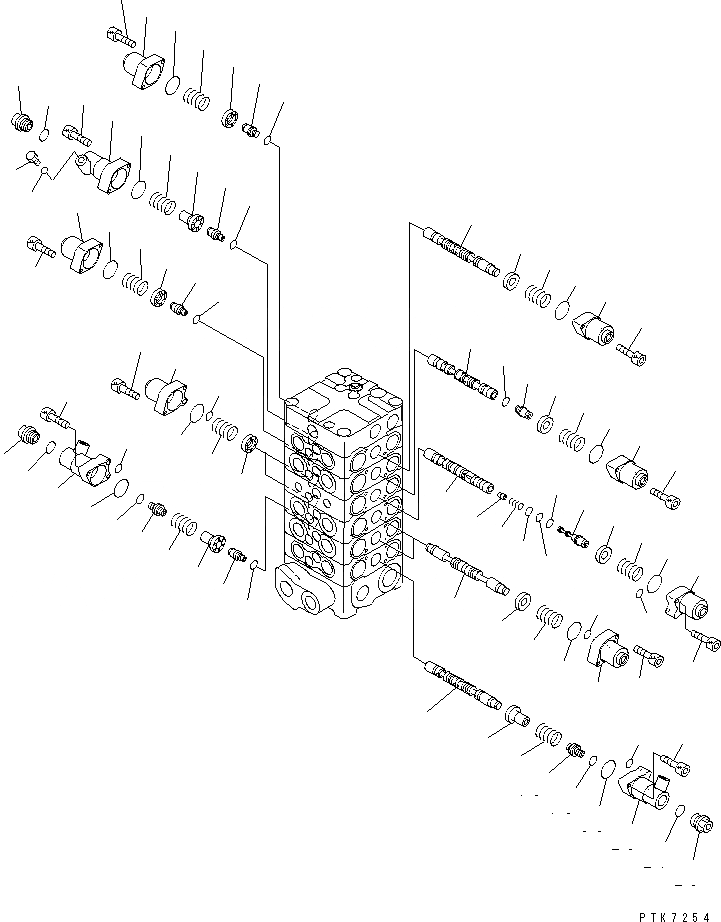 PTK7254