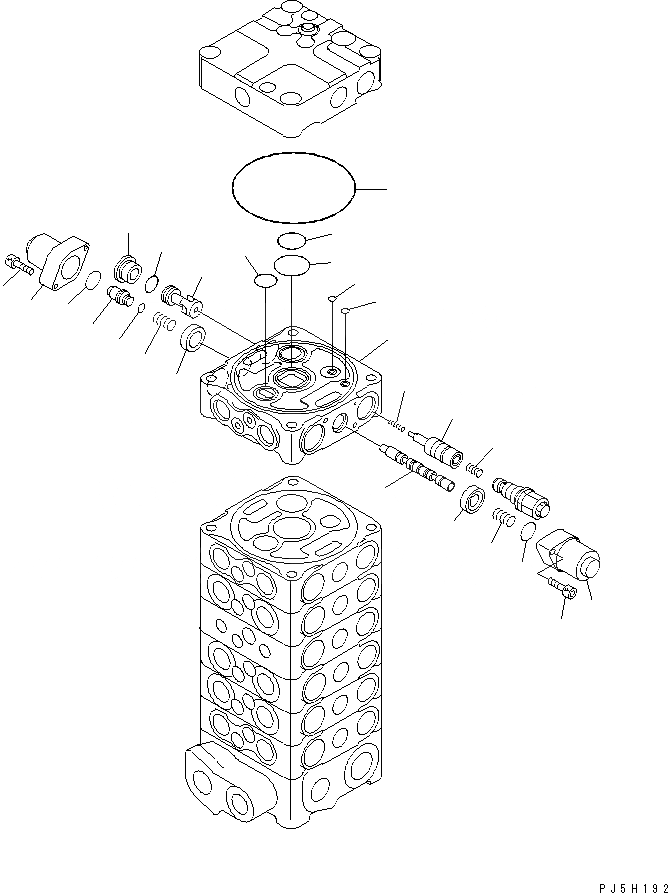 PJ5H192