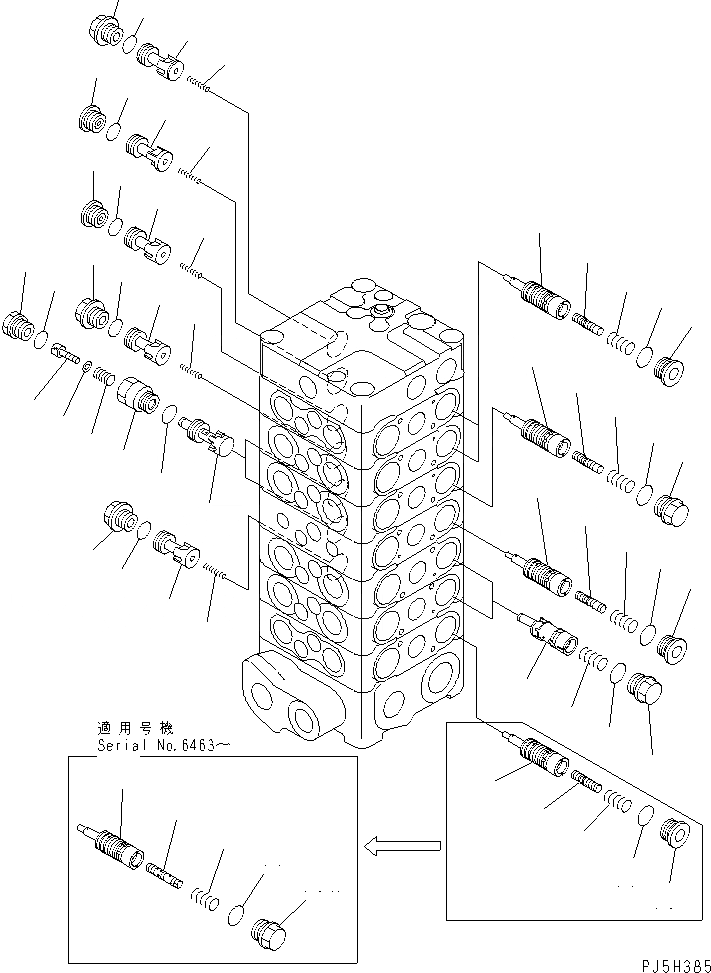 適用号機
Serial No.6463～

PJ5H385