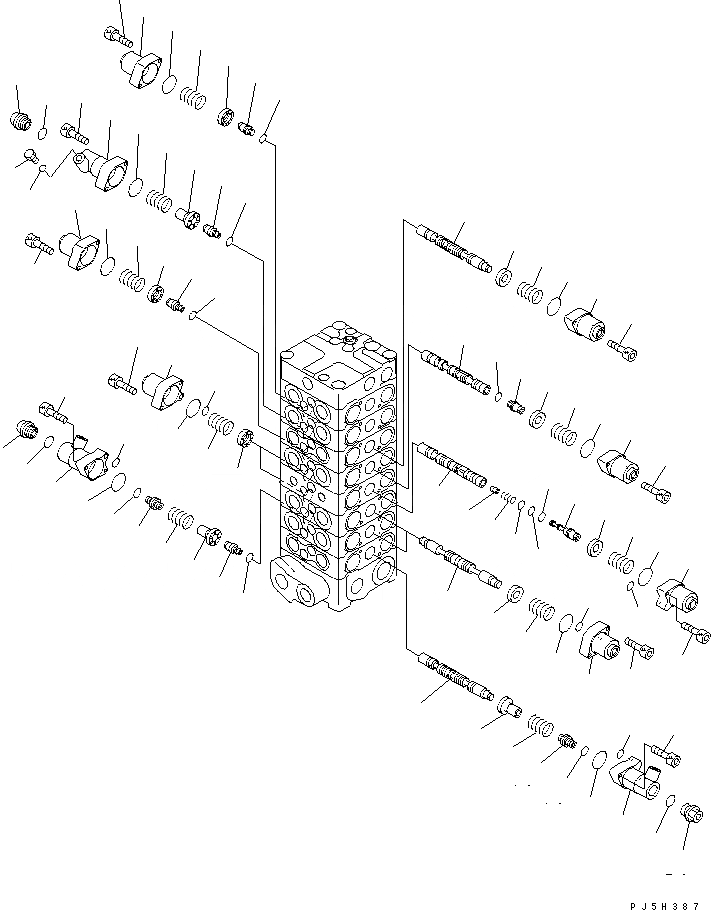 PJ5H387