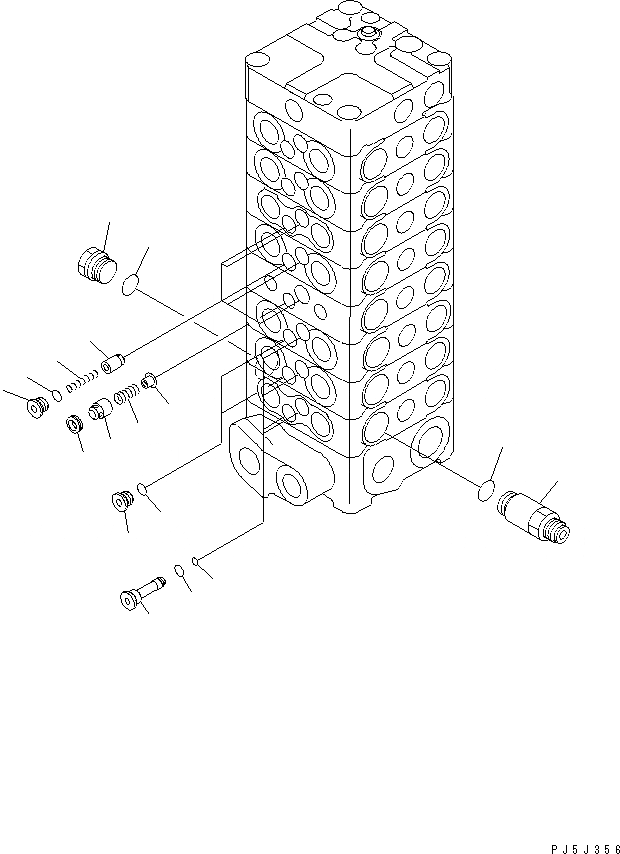 PJ5J356