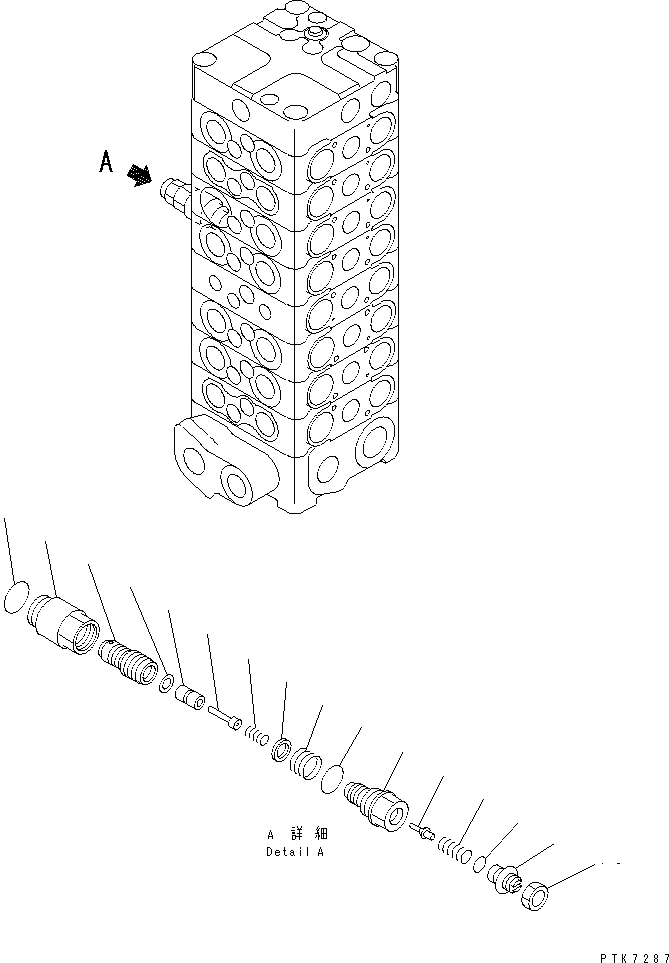 A

A 詳細
Detail A

PTK7287