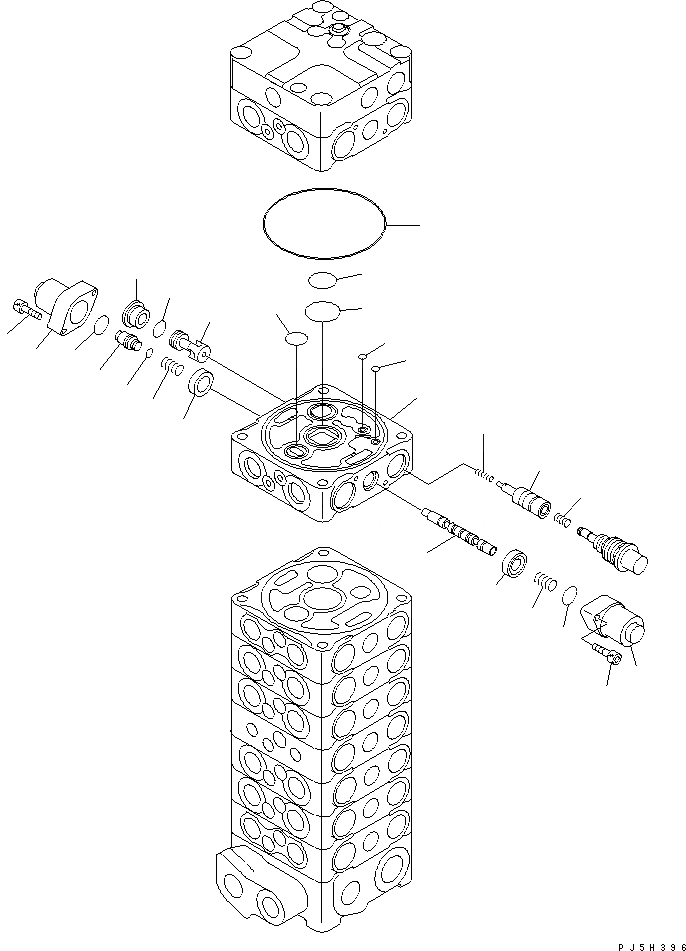 PJSH396