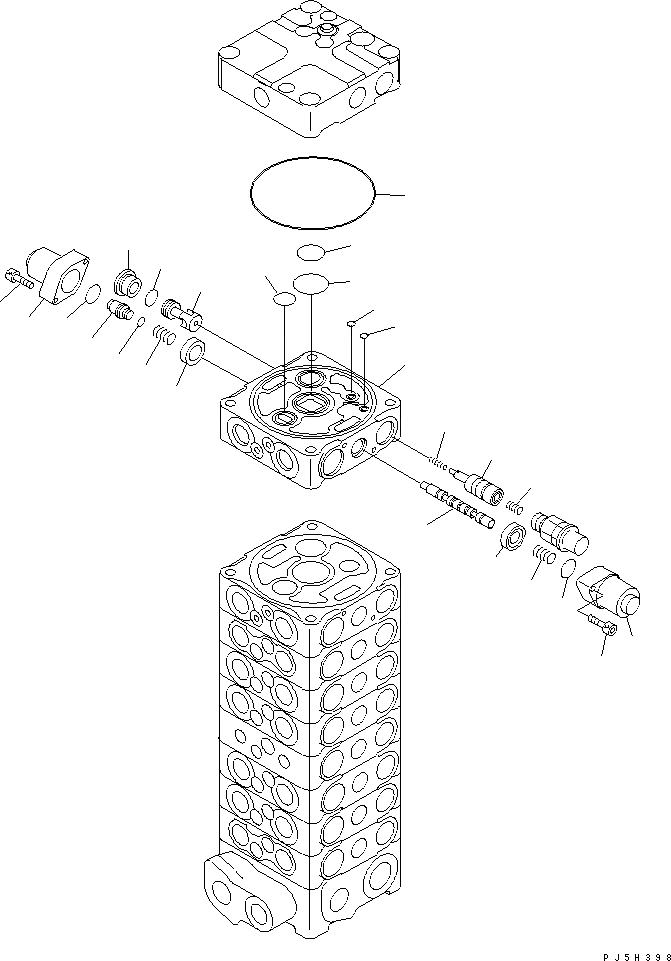 PJ5H398