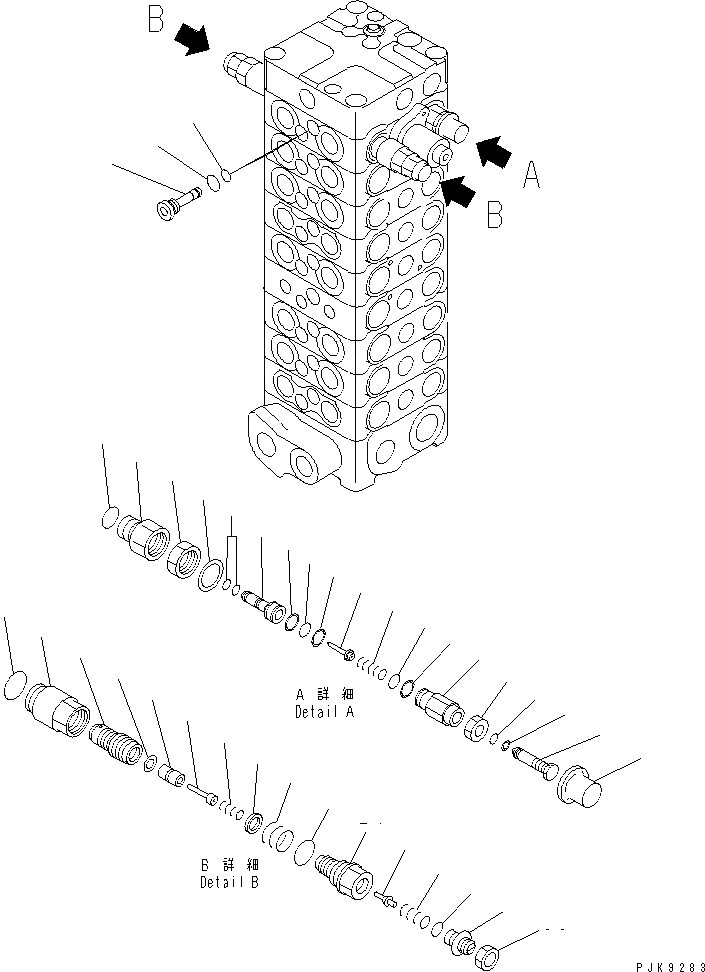 B

A

B

A 詳細
Detail A

B 詳細
Detail B

PJK9283