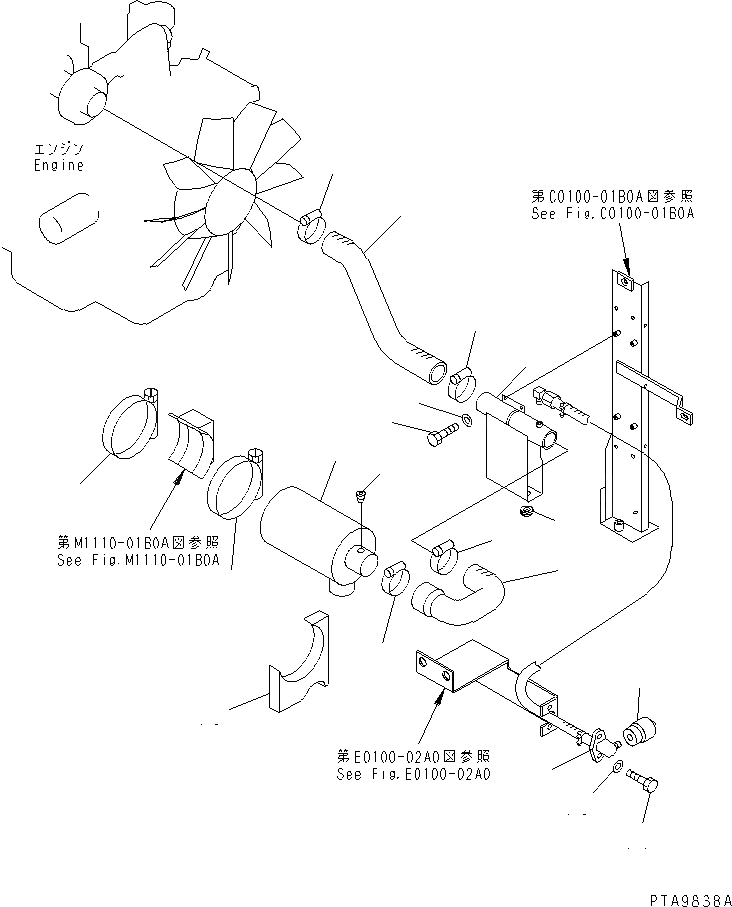 エンジン
Engine

第C0100-01B0A図参照
See Fig.C0100-01B0A

第M1110-01B0A図参照
See Fig.M1110-01B0A

第E0100-02A0図参照
See Fig.E0100-02A0

PTA9838A