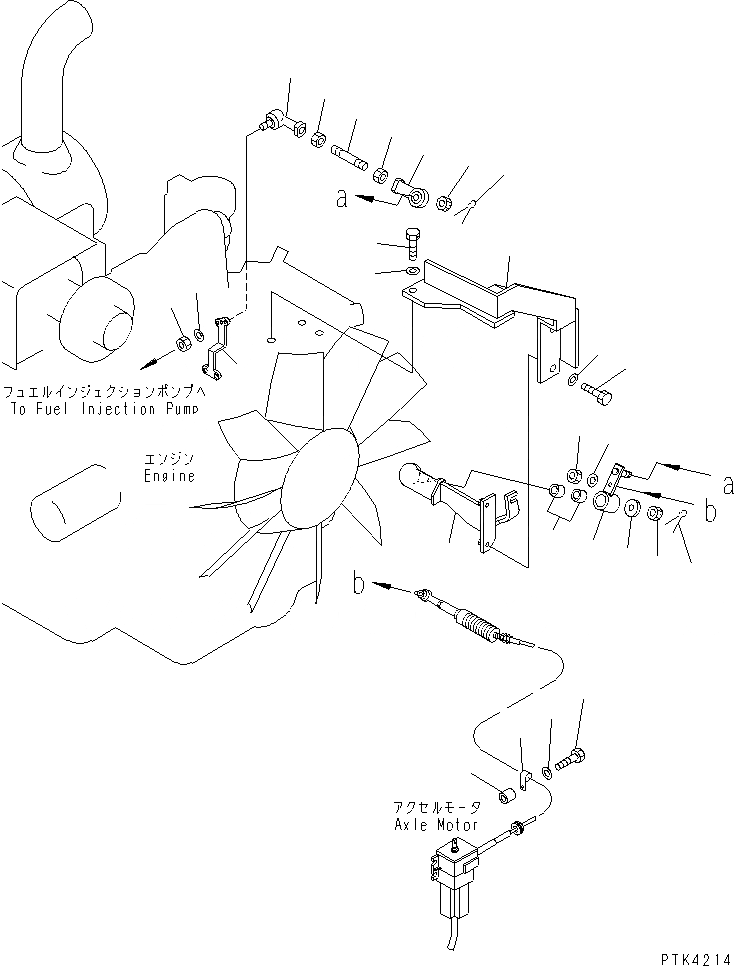 a

フュエルインジェクションポンプへ
To Fuel Injection Pump

エンジン
Engine

a

b

b

アクセルモータ
Axle Motor

PTK4214