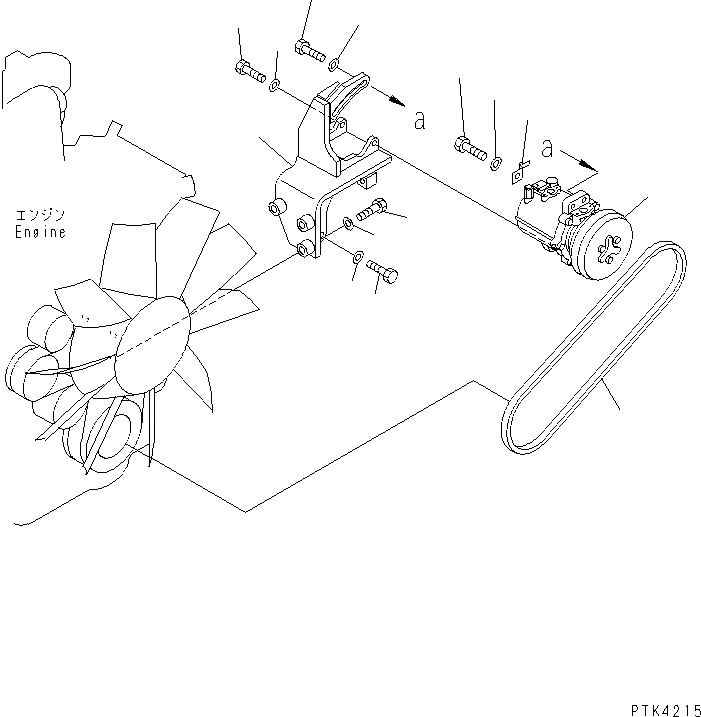 a
a
エンジン
Engine
PTK4215