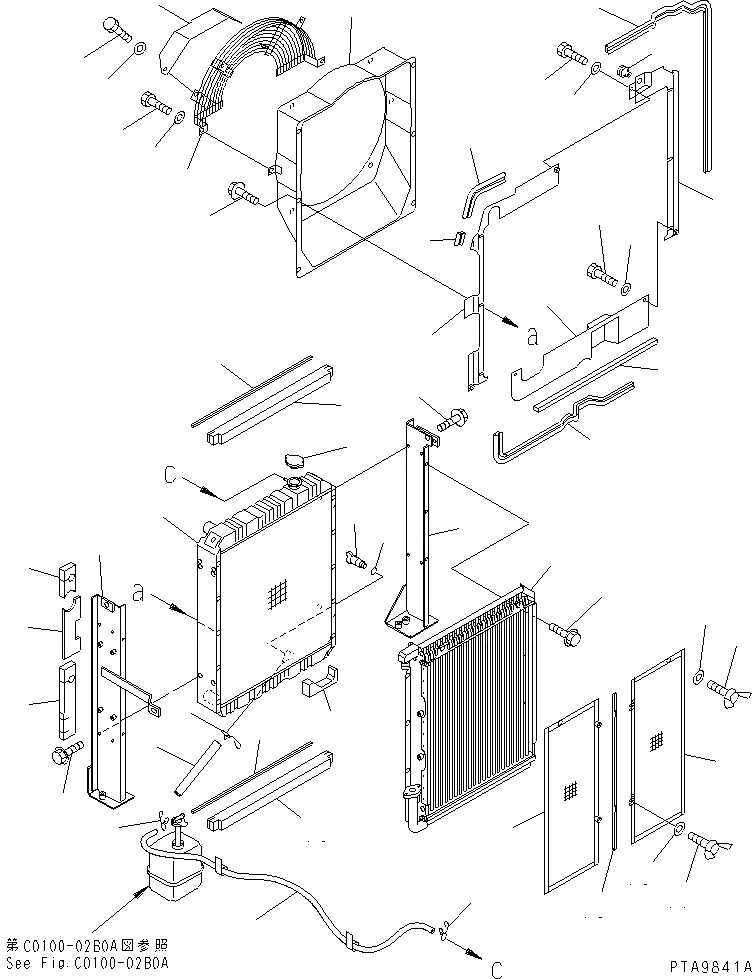 a

C

a

第C0100-02B0A図参照
See Fig.C0100-02B0A

C

PTA9841A