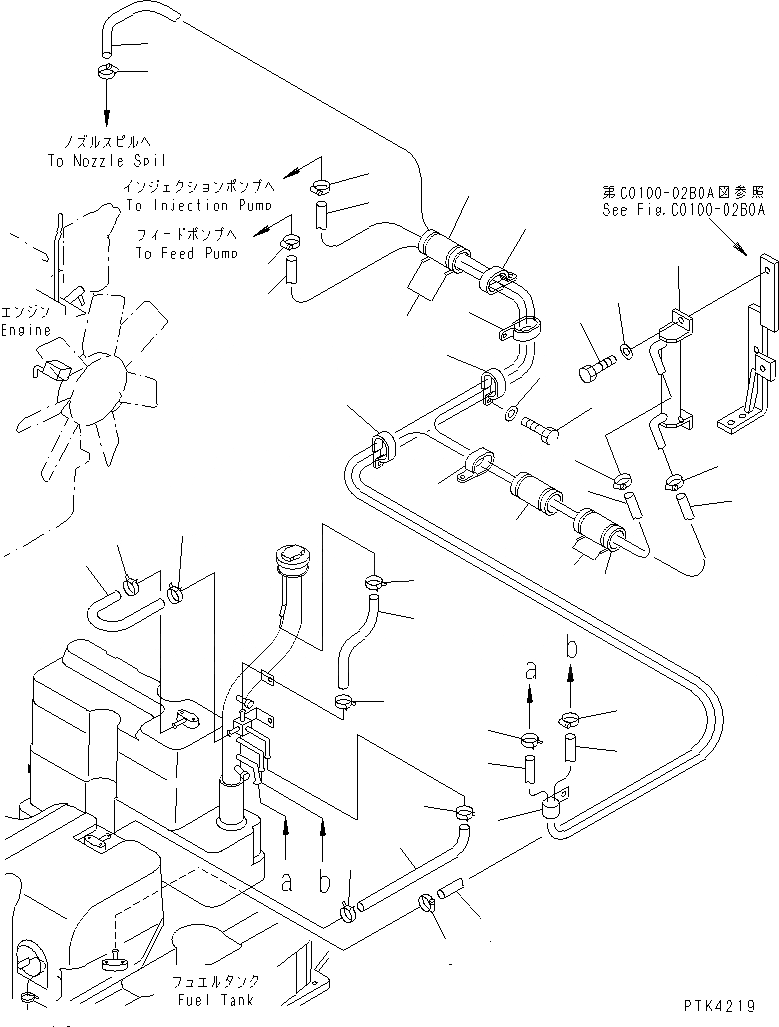 ノズルスピルへ
To Nozzle Spil

インジェクションポンプへ
To Injection Pump

フィードポンプへ
To Feed Pump

第C0100-02B0A図参照
See Fig.C0100-02B0A

エンジン
Engine

a

b

a

b

フュエルタンク
Fuel Tank

PTK4219