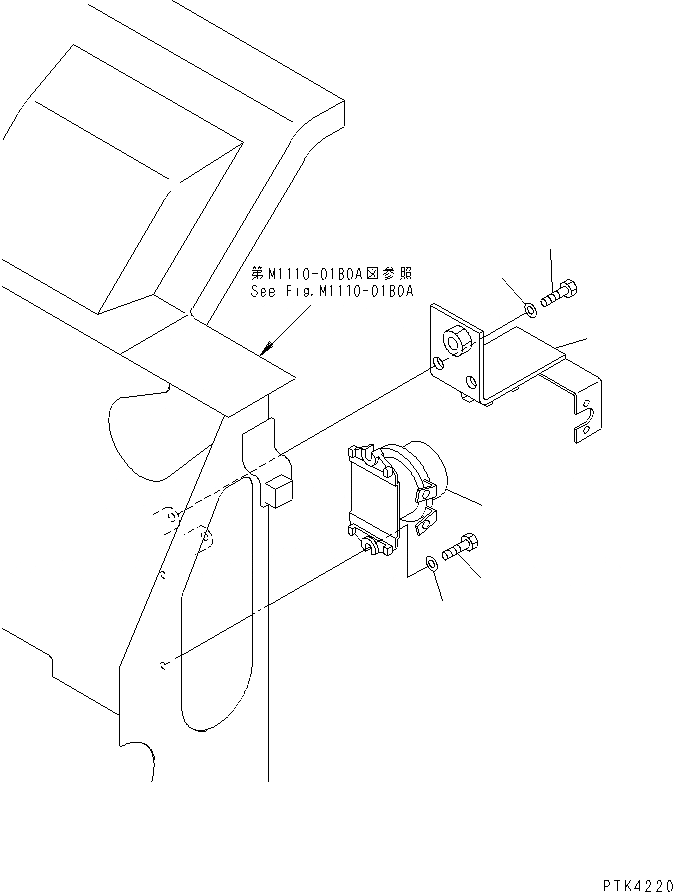 第M1110-01B0A図参照
See Fig.M1110-01B0A

PTK4220