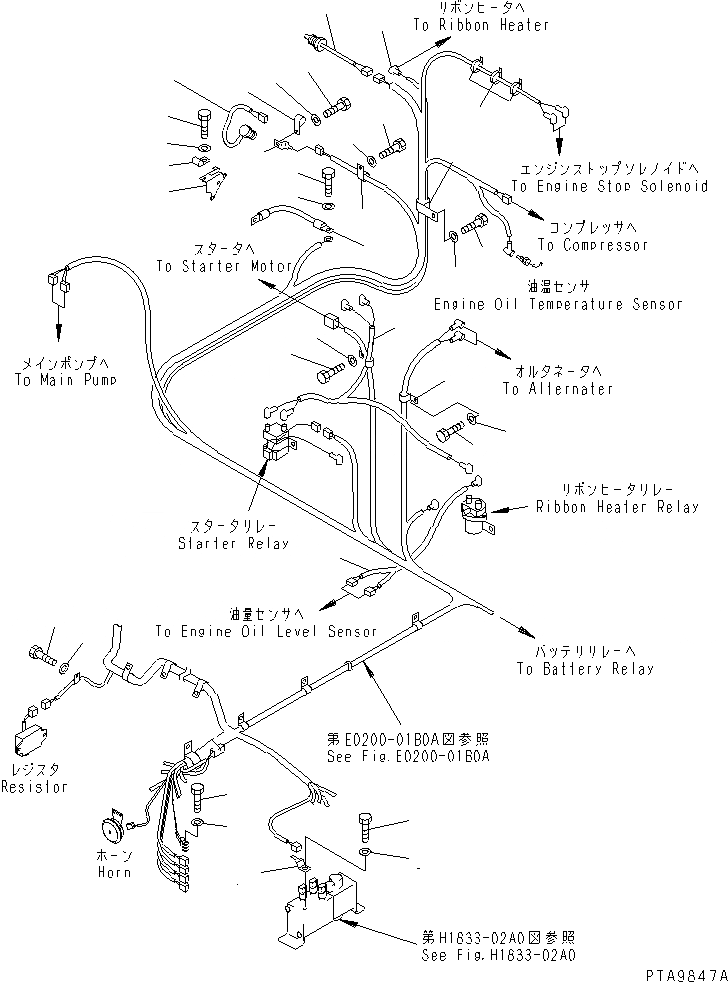 リボンヒータへ
To Ribbon Heater

エンジンストップソレノイドへ
To Engine Stop Solenoid

コンプレッサへ
To Compressor

スタータへ
To Starter Motor

油温センサ
Engine Oil Temperature Sensor

メインポンプへ
To Main Pump

オルタネータへ
To Alternater

リボンヒータリレー
Ribbon Heater Relay

スタータリレー
Starter Relay

油量センサへ
To Engine Oil Level Sensor

バッテリリレーへ
To Battery Relay

第E0200-01B0A図参照
See Fig.E0200-01B0A

レジスタ
Resistor

ホーン
Horn

第H1833-02A0図参照
See Fig.H1833-02A0

PTA9847A