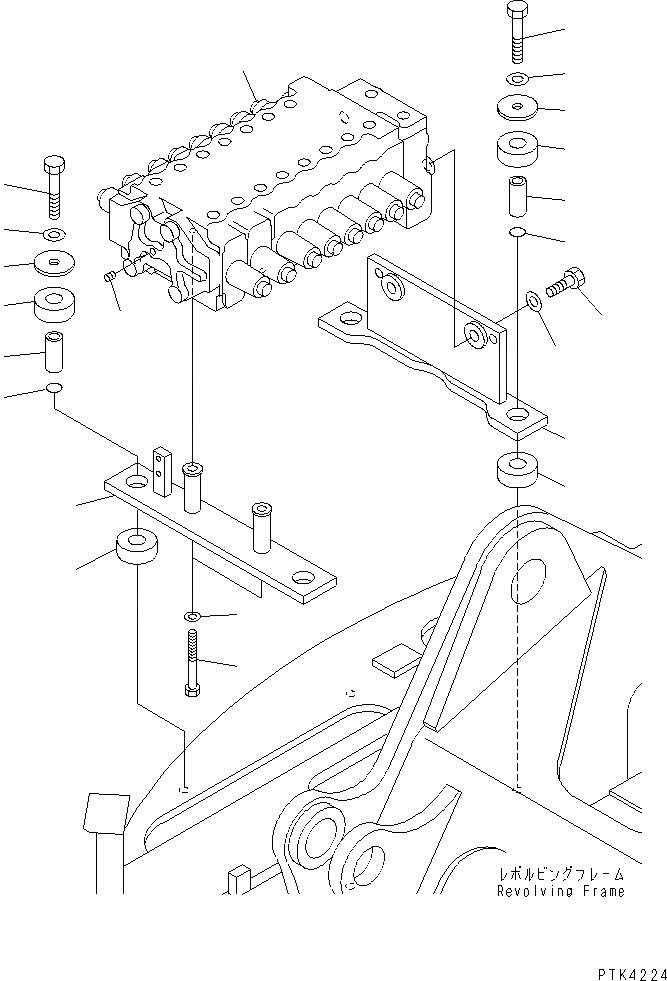 レボルビングフレーム
Revolving Frame

PTK4224