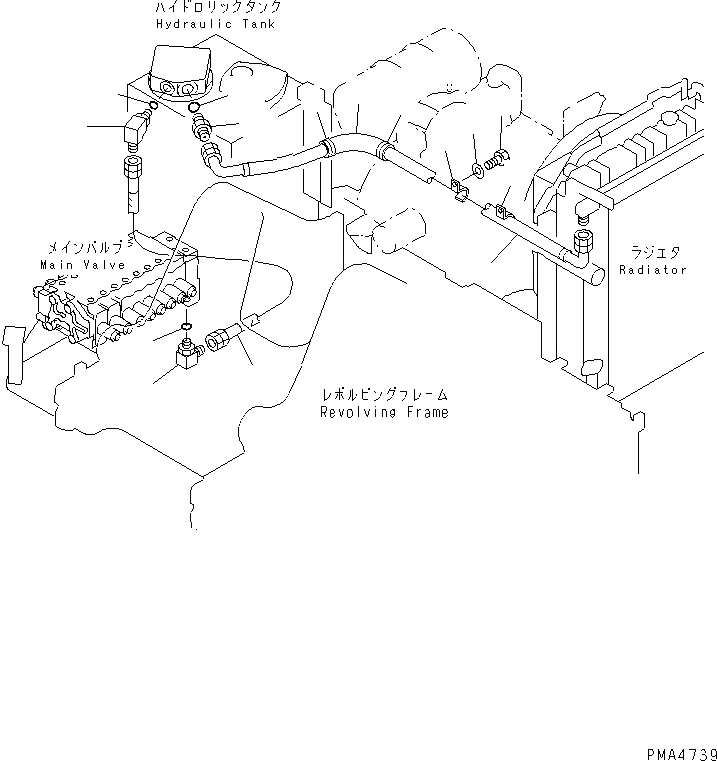 ハイドロリックタンク
Hydraulic Tank

メインバルブ
Main Valve

ラジエタ
Radiator

レボルビングフレーム
Revolving Frame

PMA4739