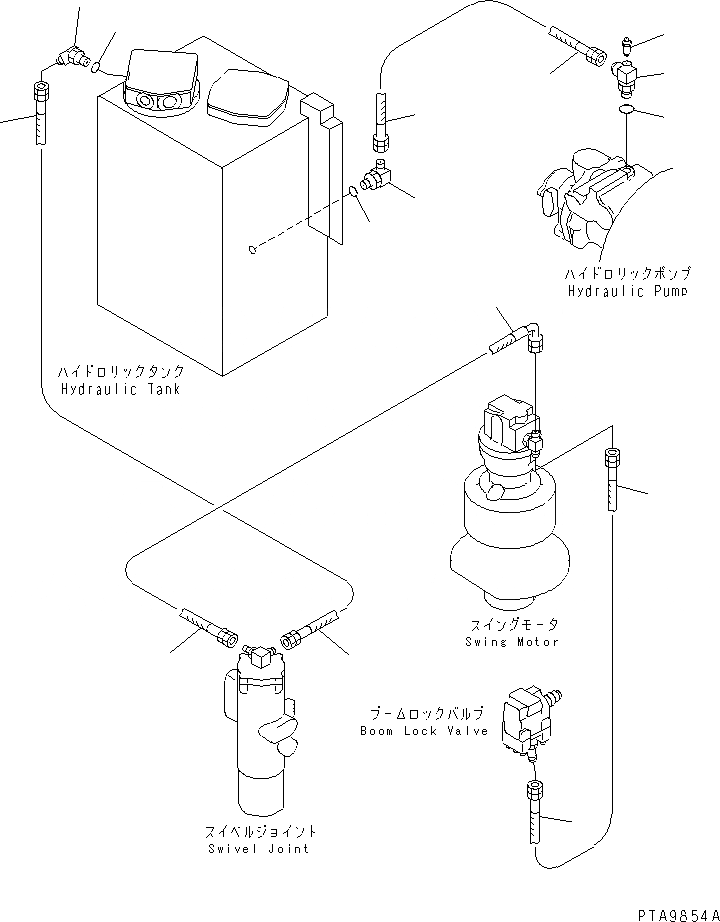 ハイドロリックポンプ
Hydraulic Pump

ハイドロリックタンク
Hydraulic Tank

スイングモータ
Swing Motor

ブームロックバルブ
Boom Lock Valve

スイベルジョイント
Swivel Joint

PTA9854A