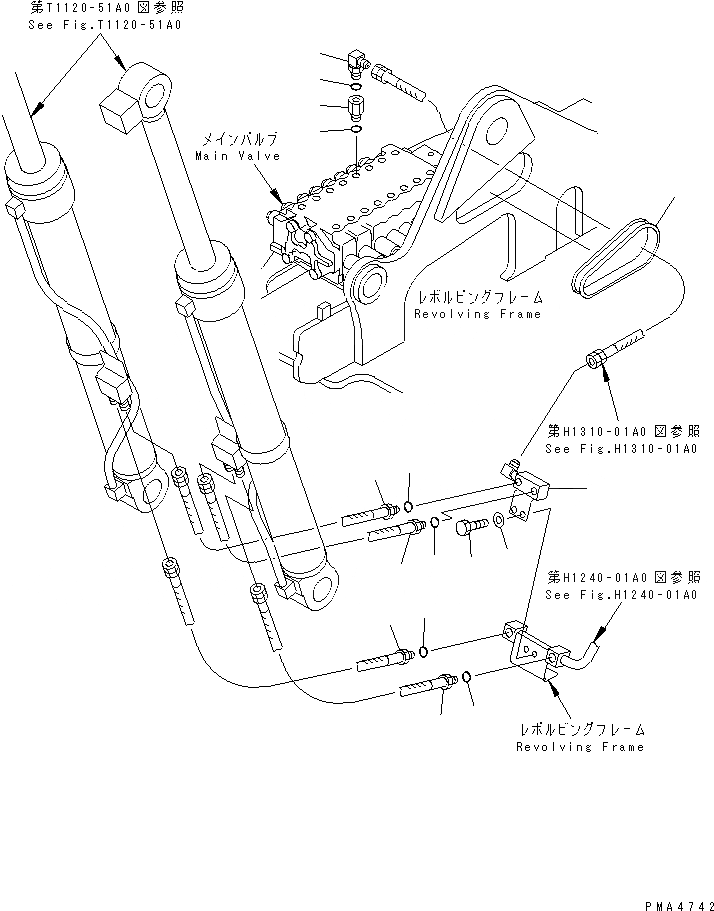 第T1120-51A0 図参照
See Fig.T1120-51A0

メインバルブ
Main Valve

レボルビングフレーム
Revolving Frame

第H1310-01A0 図参照
See Fig.H1310-01A0

第H1240-01A0 図参照
See Fig.H1240-01A0

レボルビングフレーム
Revolving Frame

PMA4742