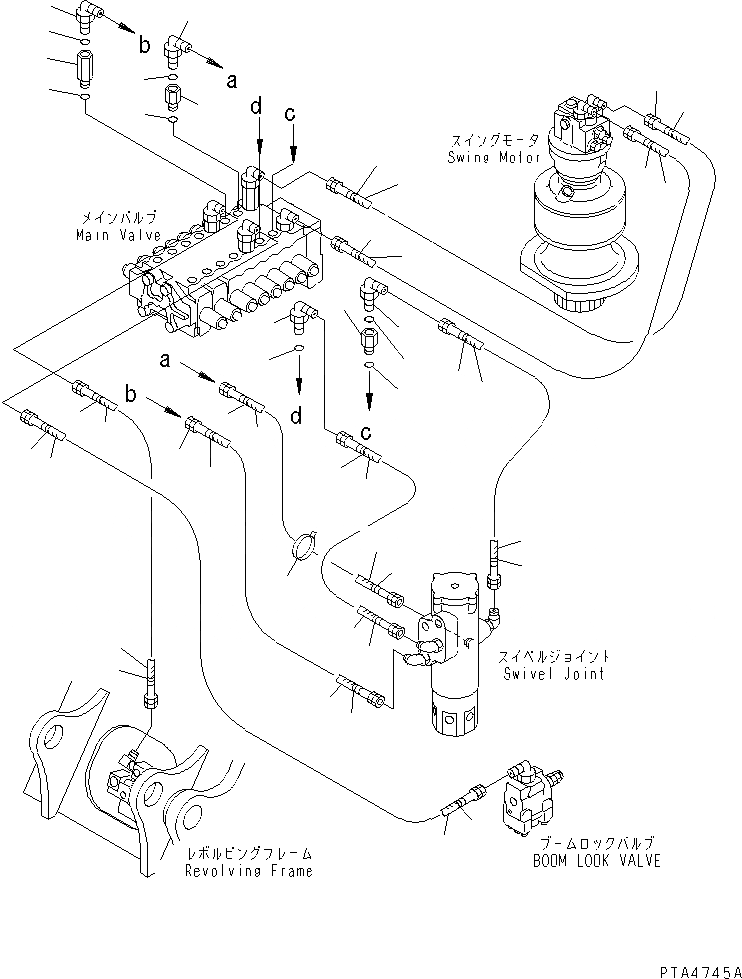 b

a

d

c

スイングモータ
Swing Motor

メインバルブ
Main Valve

a

b

d

c

スイベルジョイント
Swivel Joint

レボルビングフレーム
Revolving Frame

ブームロックバルブ
BOOM LOOK VALVE

PTA4745A