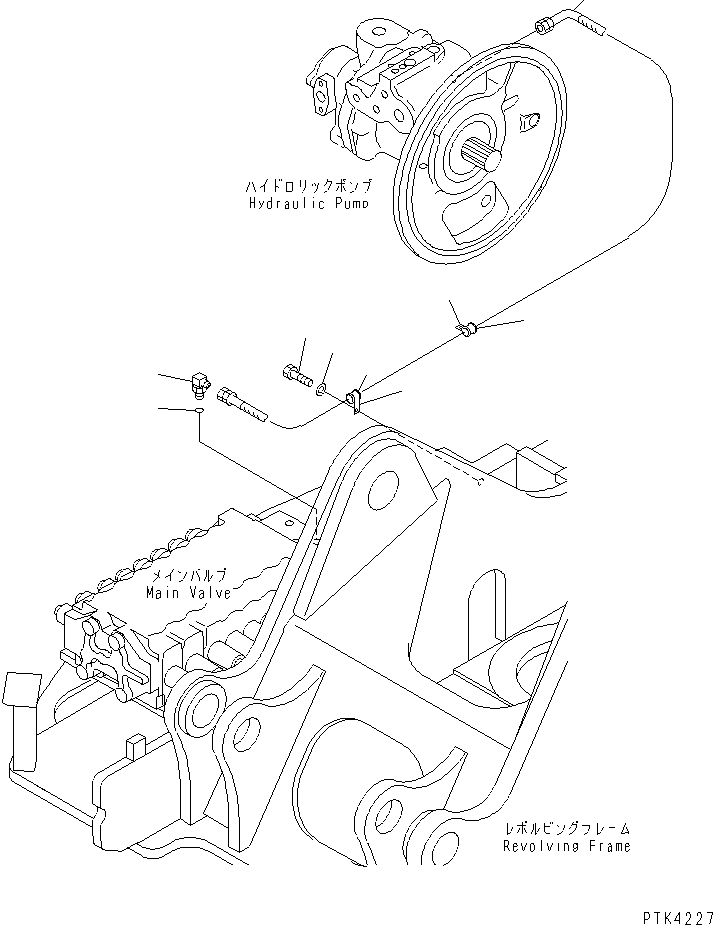 ハイドロリックポンプ
Hydraulic Pump

メインバルブ
Main Valve

レボルビングフレーム
Revolving Frame

PTK4227