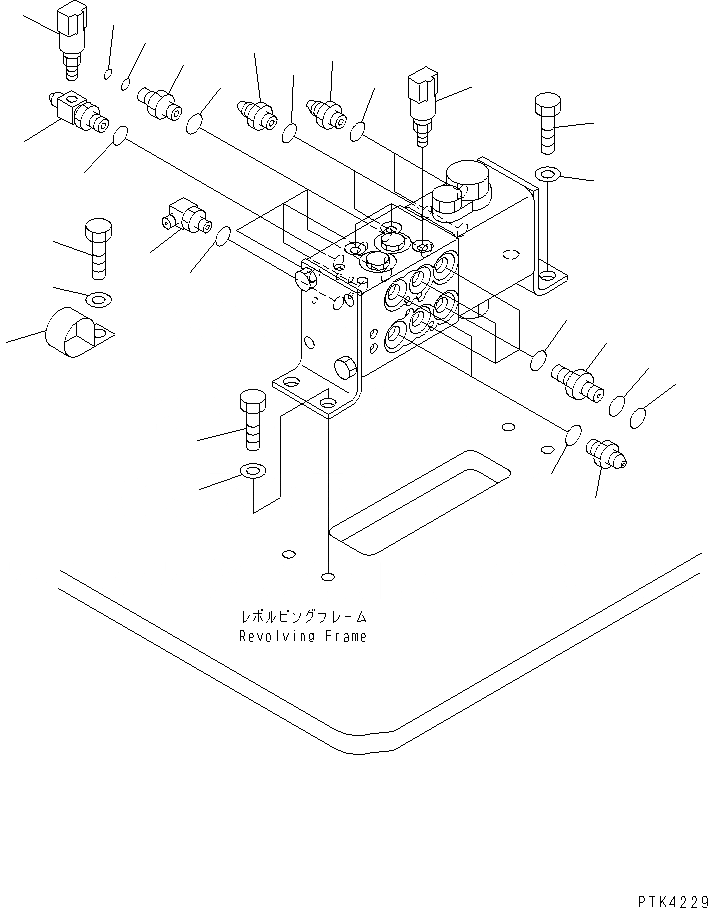 レボルビングフレーム
Revolving Frame

PTK4229