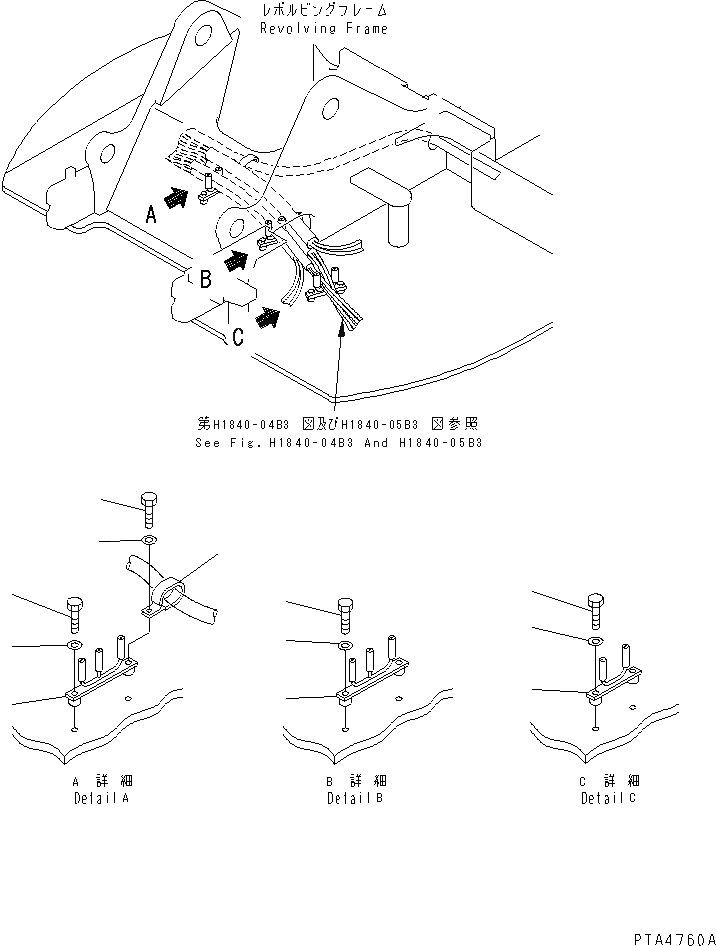 レボルビングフレーム
Revolving Frame

A
B
C

第H1840-04B3 図及びH1840-05B3 図参照
See Fig. H1840-04B3 And H1840-05B3

A 詳 細
Detail A

B 詳 細
Detail B

C 詳 細
Detail C

PTA4760A