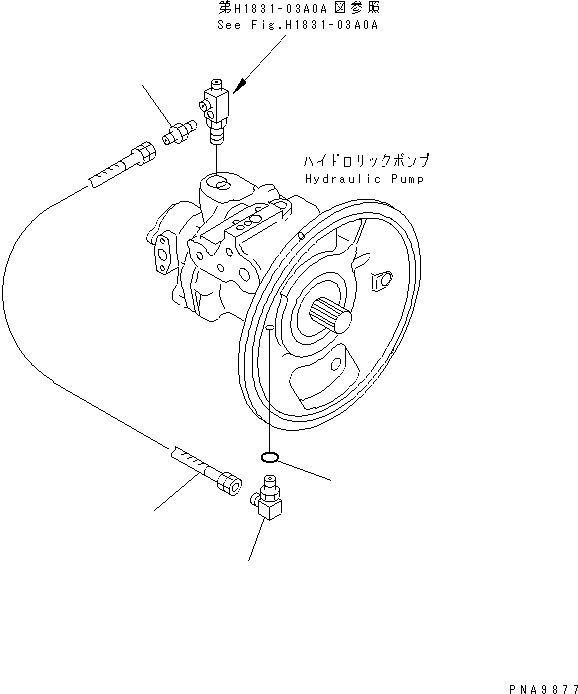 第H1831-03A0A 図参照
See Fig.H1831-03A0A

ハイドロリックポンプ
Hydraulic Pump

PNA9877