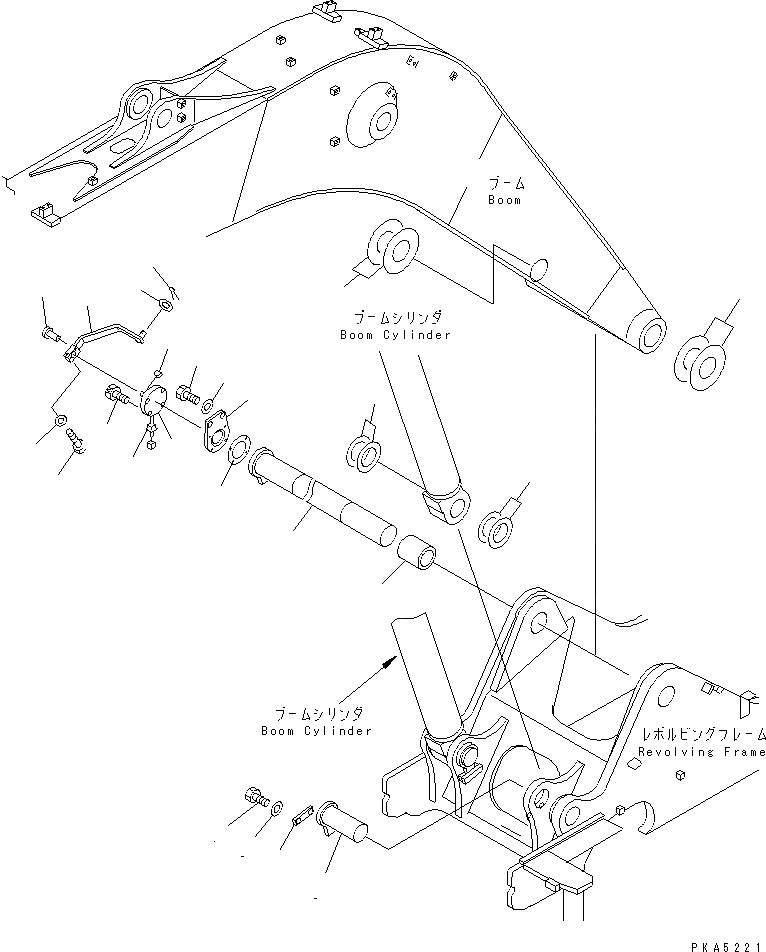 ブーム
Boom

ブームシリンダ
Boom Cylinder

ブームシリンダ
Boom Cylinder

レボルビングフレーム
Revolving Frame

PKA5221