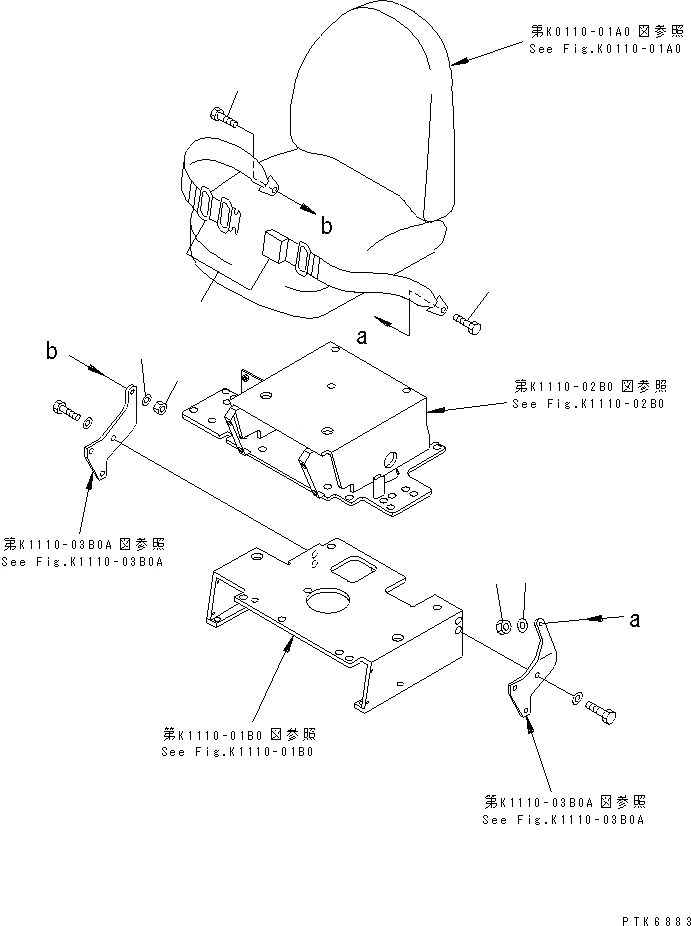 第K0110-01A0 図参照
See Fig.K0110-01A0

b

a

b

第K1110-02B0 図参照
See Fig.K1110-02B0

第K1110-03B0A 図参照
See Fig.K1110-03B0A

a

第K1110-01B0 図参照
See Fig.K1110-01B0

第K1110-03B0A 図参照
See Fig.K1110-03B0A

PTK6883