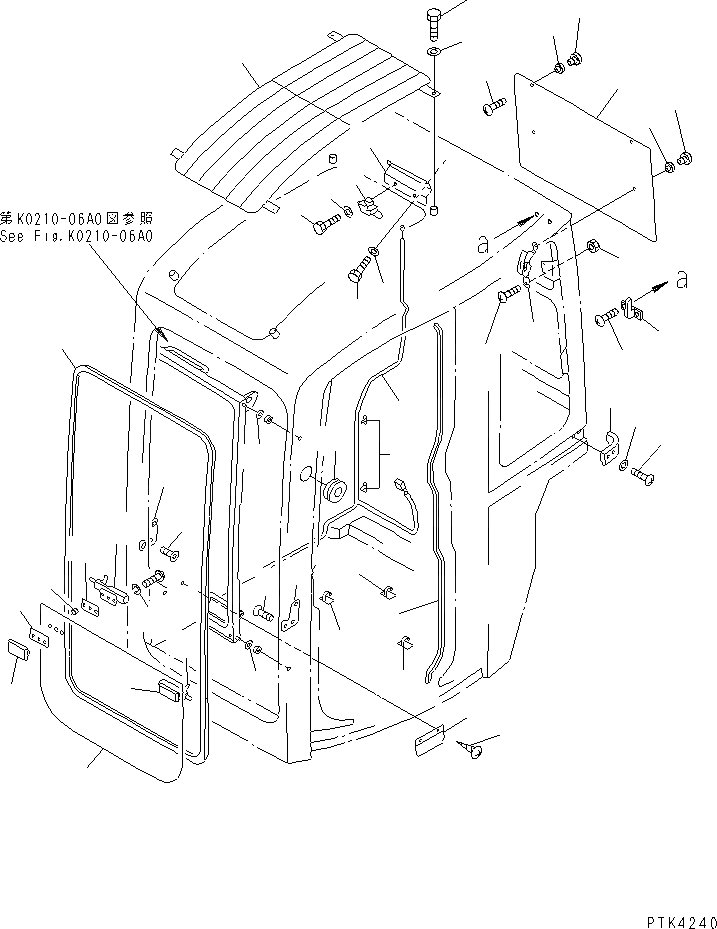 第K0210-06A0図参照
See Fig.K0210-06A0

a

a

PTK4240