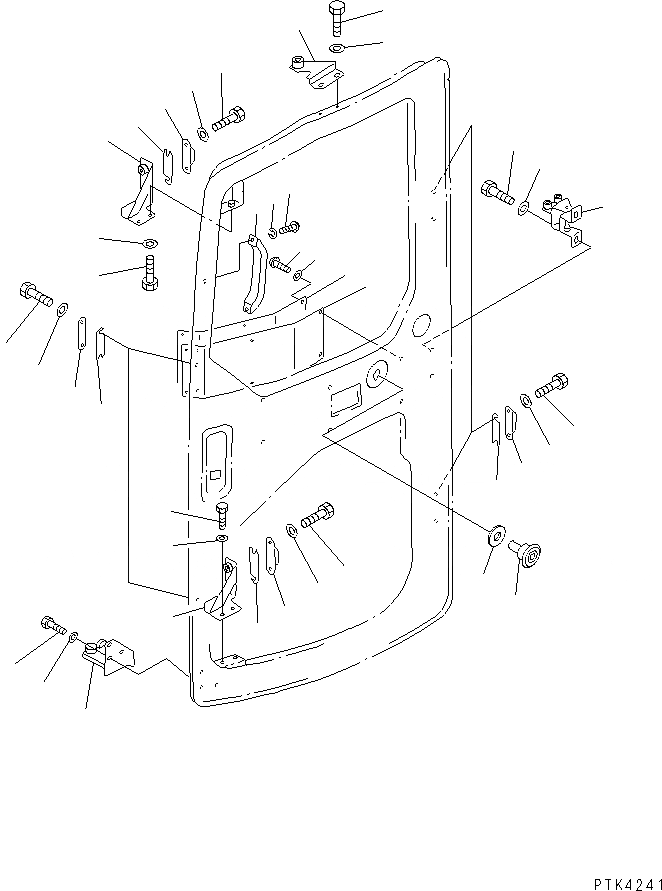 PTK4241