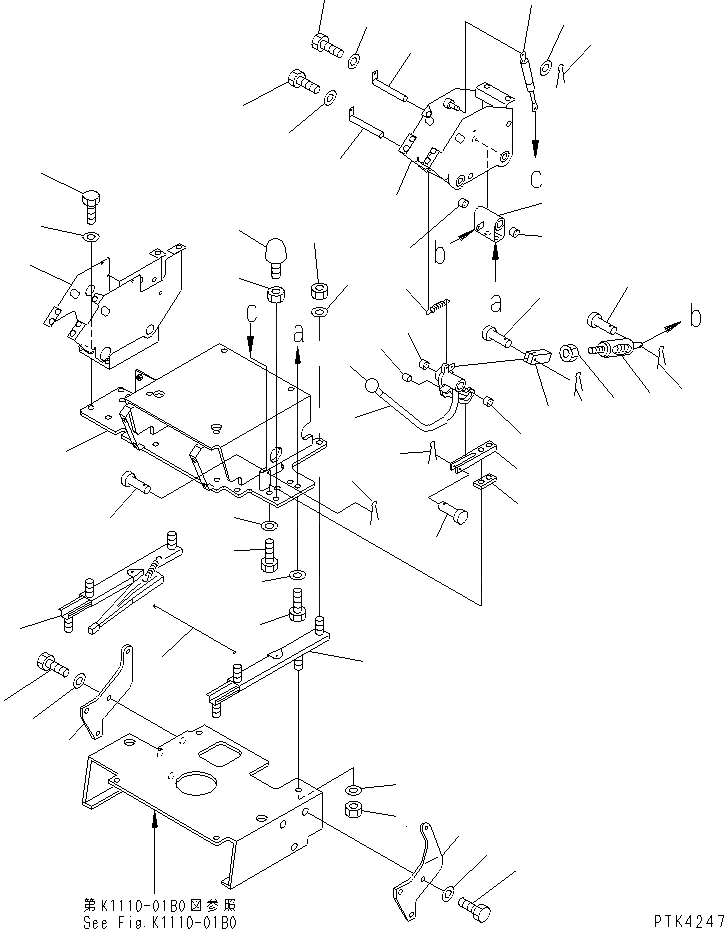 c
b
a
b
c
a
第K1110-01B0図参照
See Fig.K1110-01B0
PTK4247