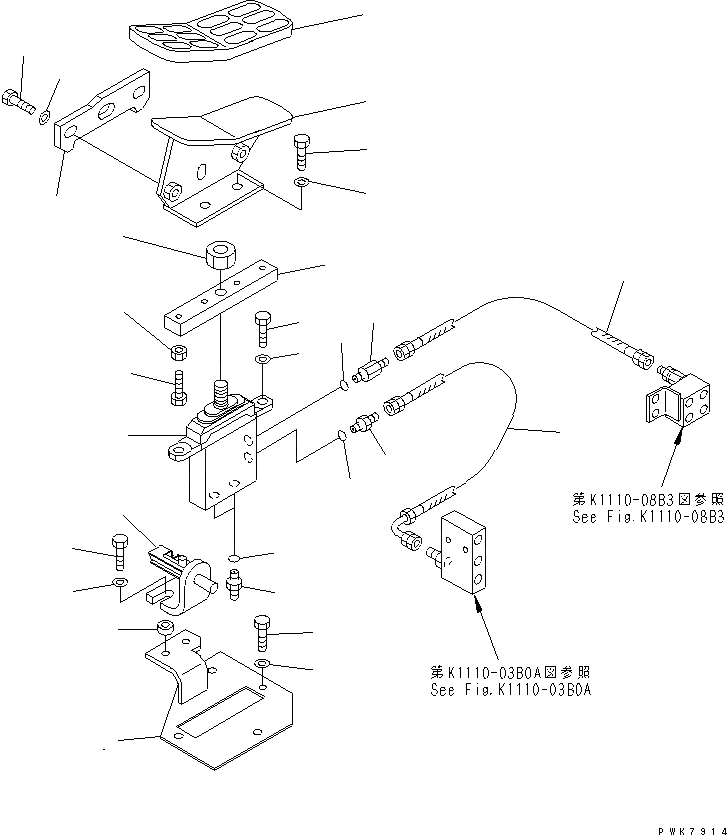 第K1110-08B3図参照
See Fig.K1110-08B3

第K1110-03B0A図参照
See Fig.K1110-03B0A

PWK7914