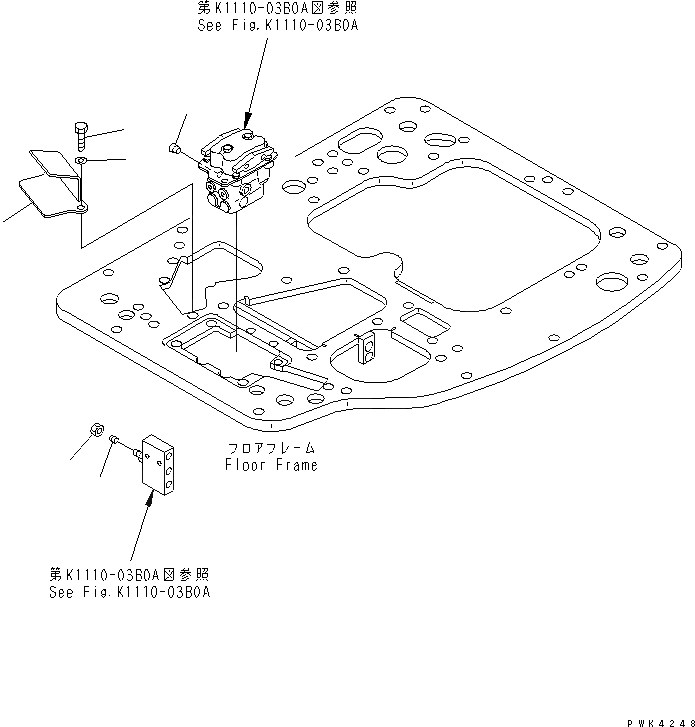 第K1110-03B0A図参照
See Fig.K1110-03B0A

フロアフレーム
Floor Frame

第K1110-03B0A図参照
See Fig.K1110-03B0A

PWK4248